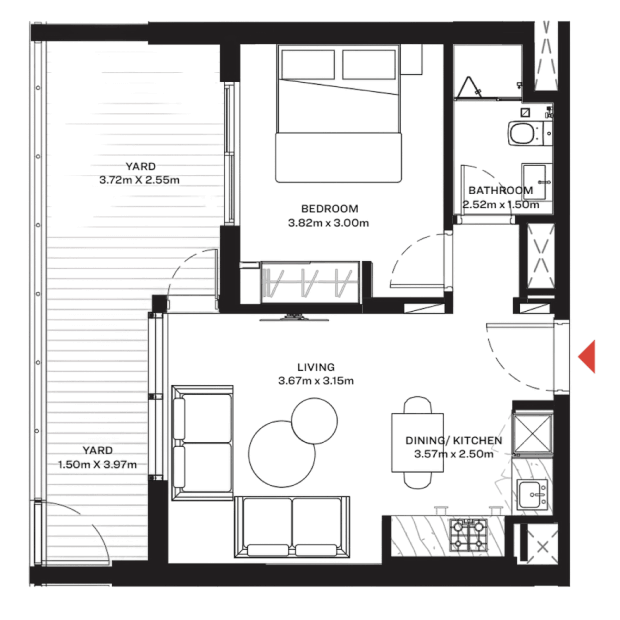 YARD
3.72m X 2.55m

BEDROOM
3.82m x 3.00m

BATHROOM
2.52m x 1.50m

LIVING
3.67m x 3.15m

DINING/ KITCHEN
3.57m x 2.50m

YARD
1.50m X 3.97m